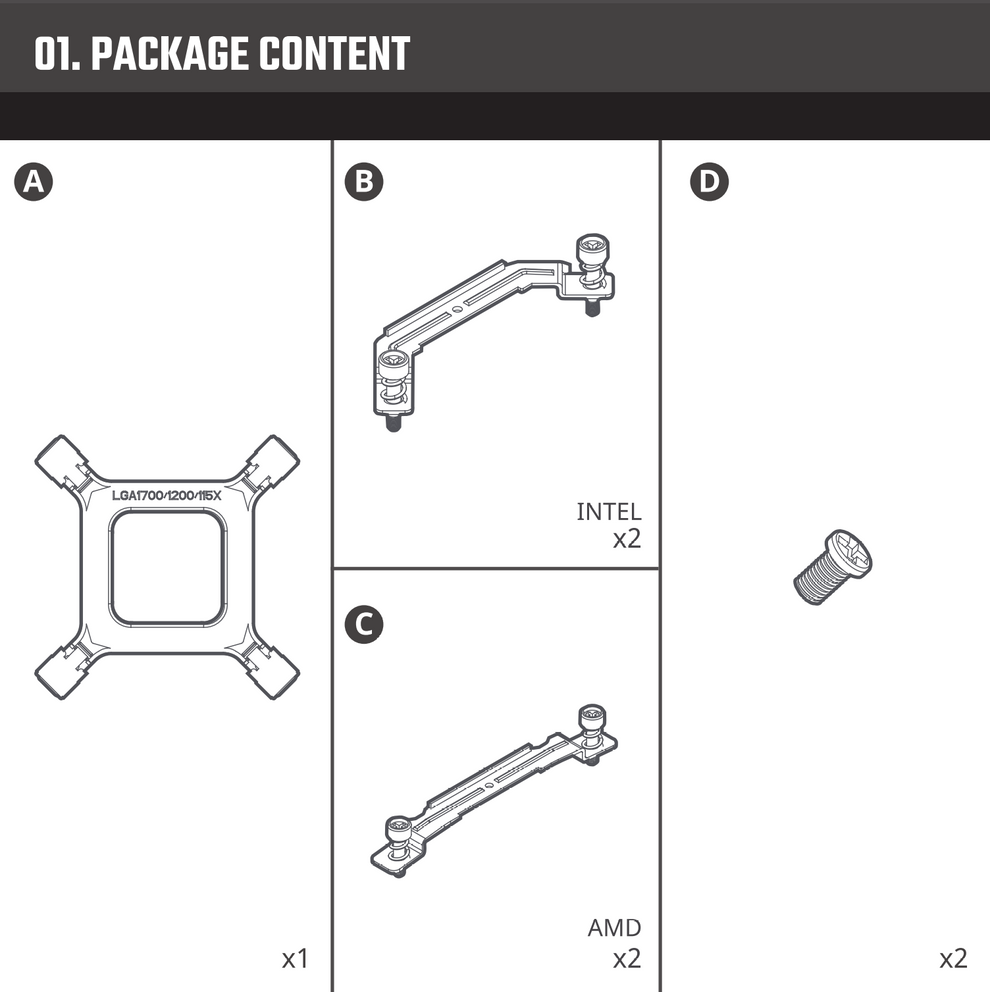 01. PACKAGE CONTENT

A

LGA1700/1200/115X

x1

B

INTEL
x2

C

AMD
x2

D

x2