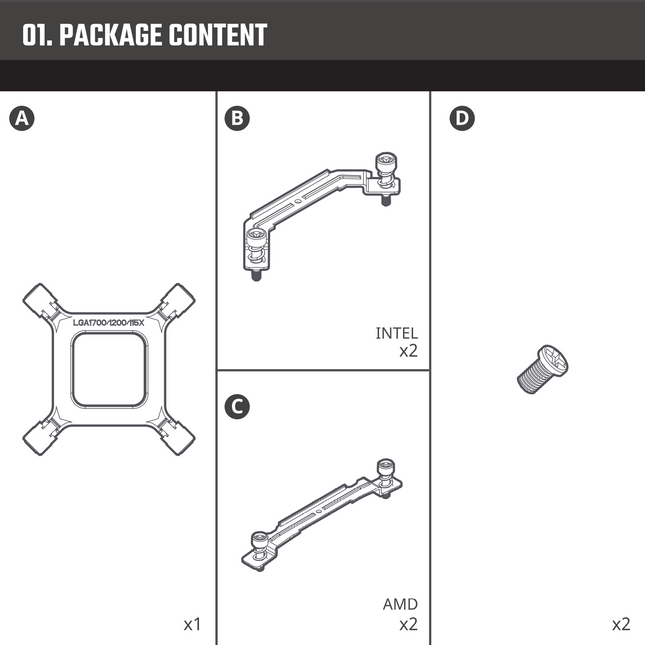 01. PACKAGE CONTENT

A

LGA1700/1200/115X

x1

B

INTEL
x2

C

AMD
x2

D

x2