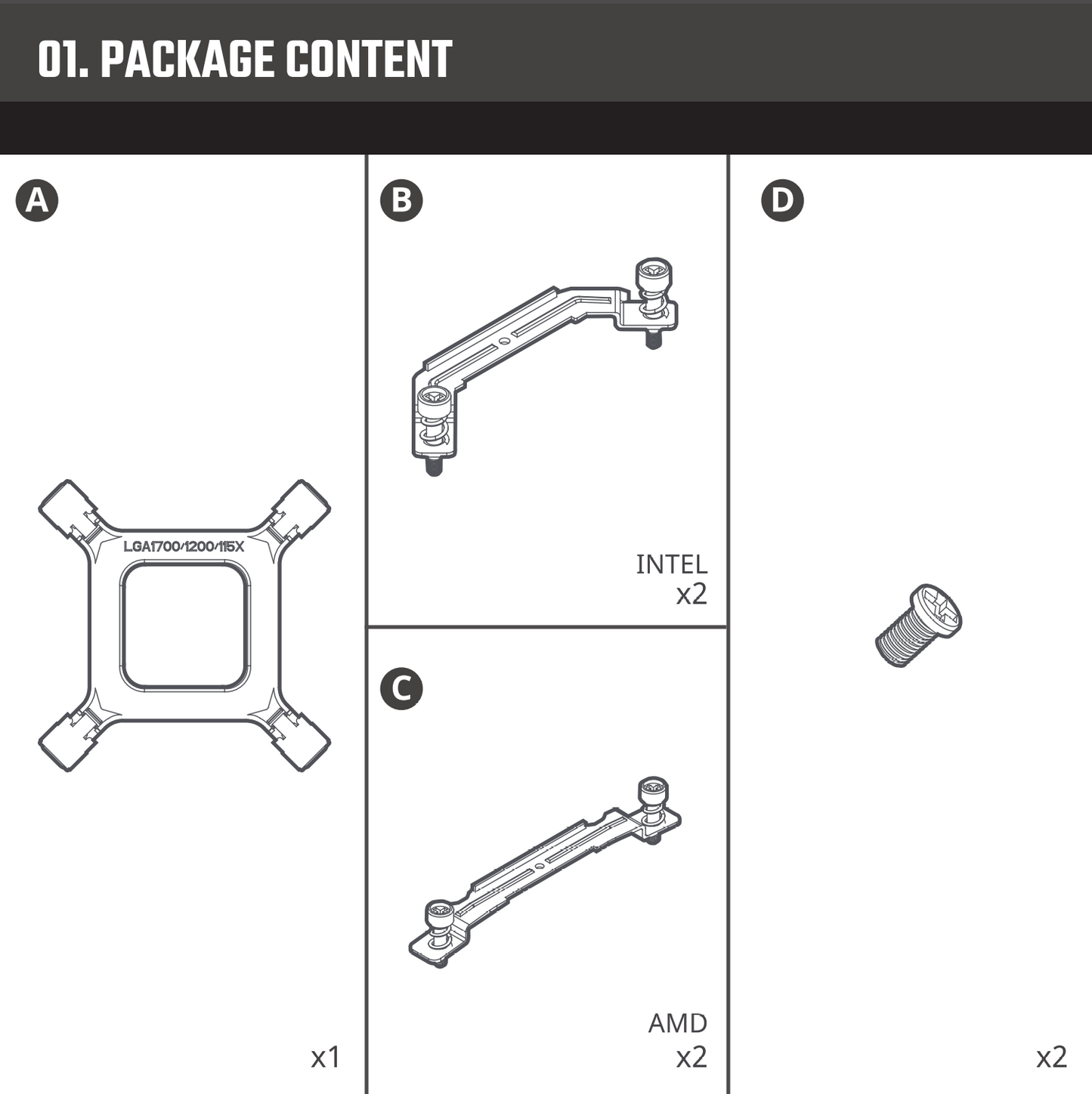 01. PACKAGE CONTENT

A

LGA1700/1200/115X

x1

B

INTEL
x2

C

AMD
x2

D

x2